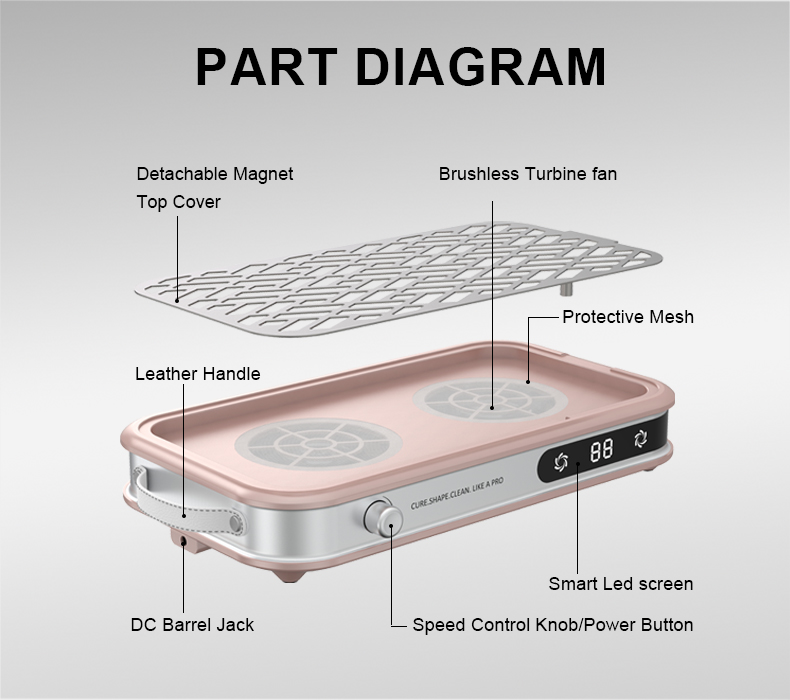 PART DIAGRAM

Detachable Magnet Top Cover

Brushless Turbine fan

Protective Mesh

Leather Handle

88

CURE.SHAPE.CLEAN. LIKE A PRO

Smart Led screen

DC Barrel Jack

Speed Control Knob/Power Button