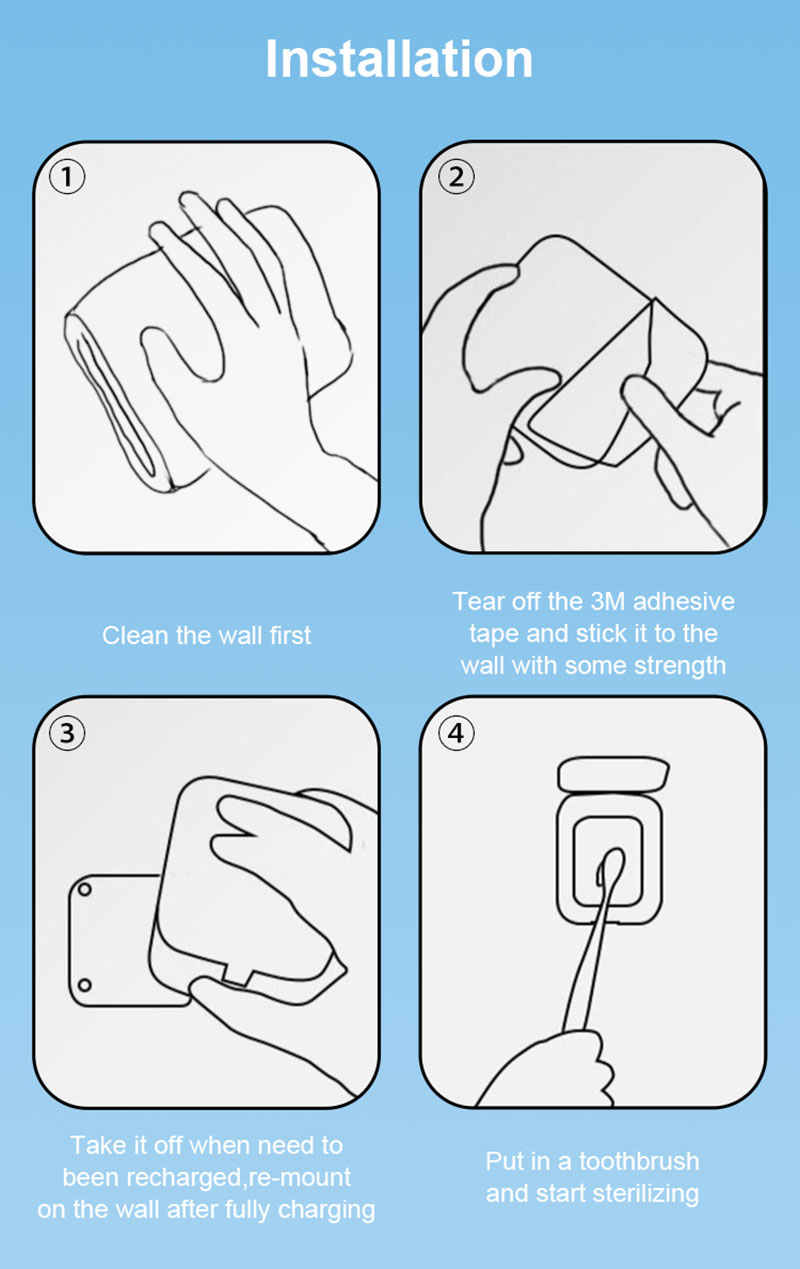 Installation

①

Clean the wall first

②

Tear off the 3M adhesive tape and stick it to the wall with some strength

③

Take it off when need to been recharged,re-mount on the wall after fully charging

④

Put in a toothbrush and start sterilizing