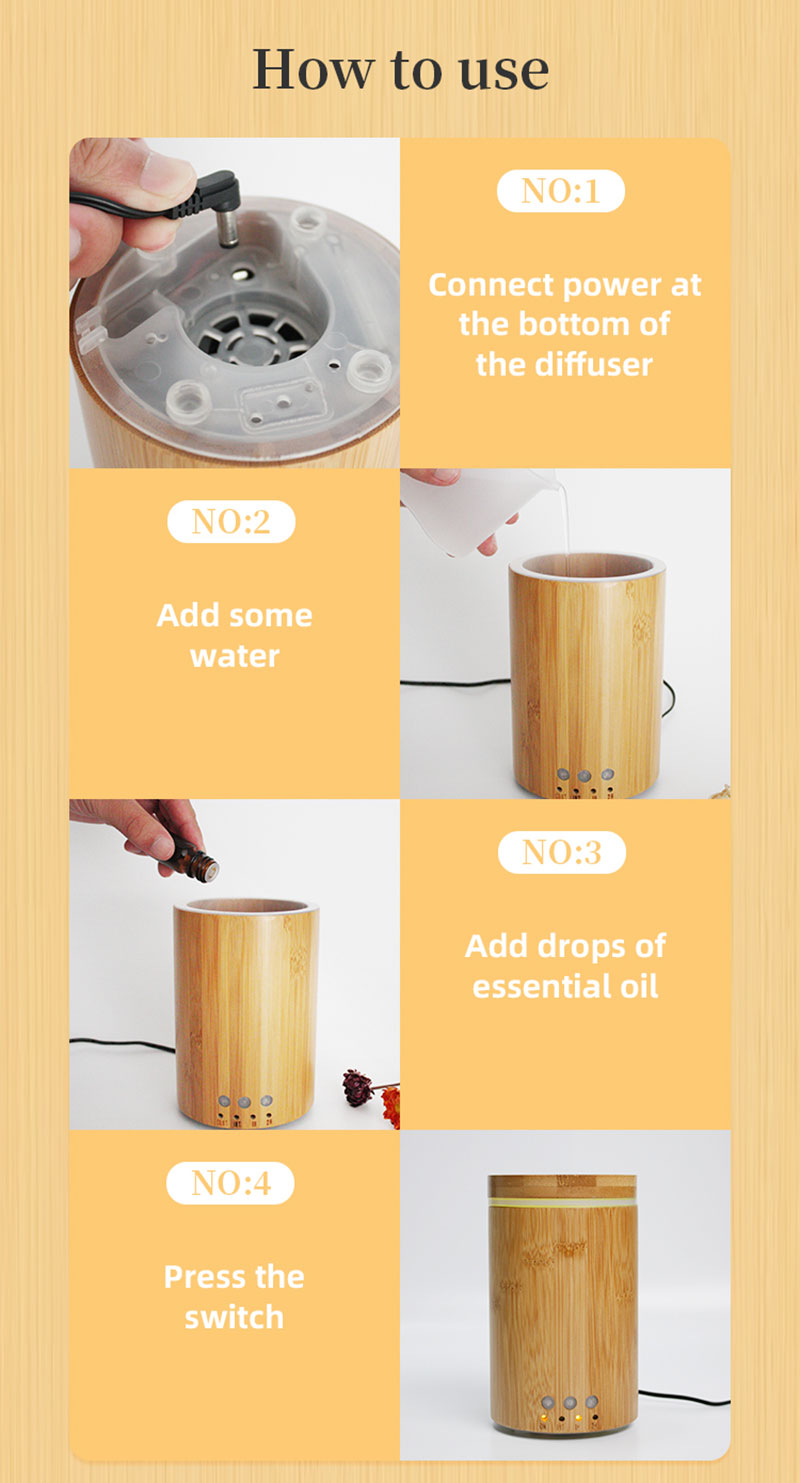 How to use

NO:1

Connect power at the bottom of the diffuser

NO:2

Add some water

NO:3

Add drops of essential oil

NO:4

Press the switch