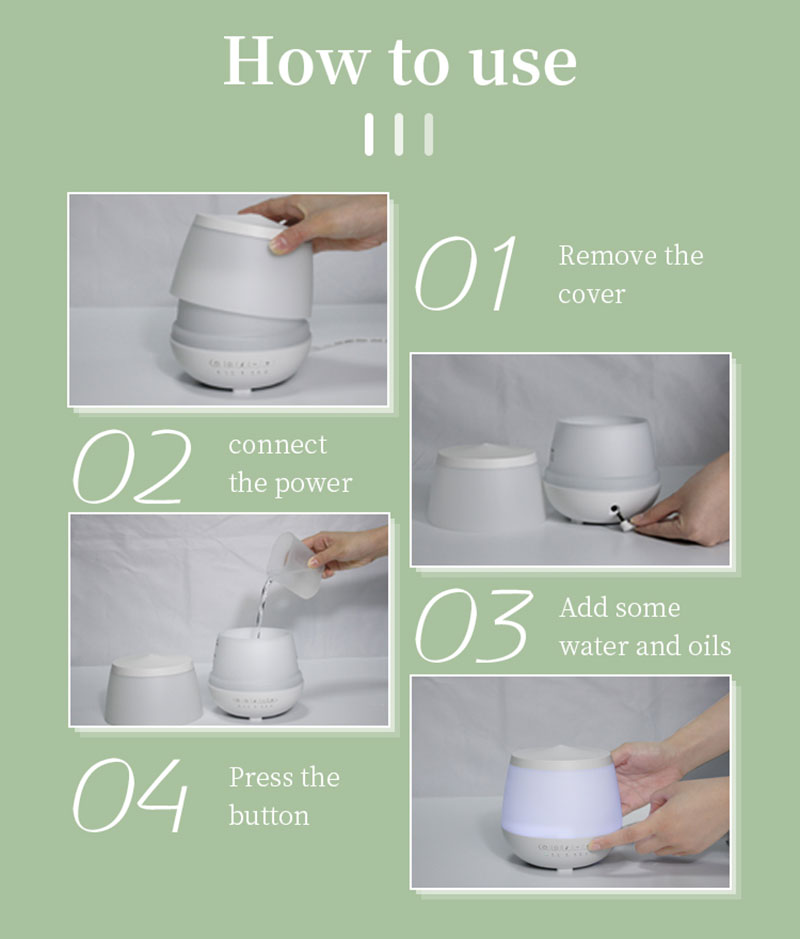 How to use

01 Remove the cover

02 connect the power

03 Add some water and oils

04 Press the button